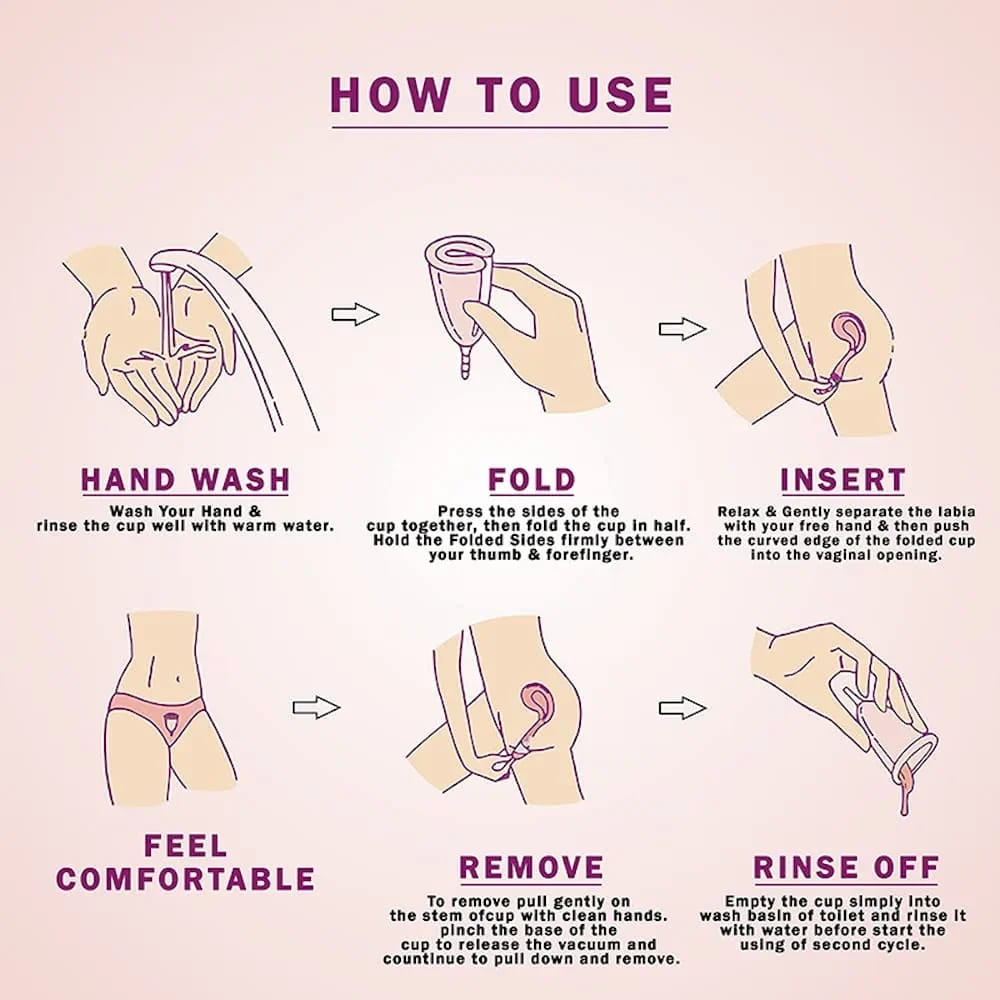 HOW TO USE

HAND WASH
Wash Your Hand & rinse the cup well with warm water.

FOLD
Press the sides of the cup together, then fold the cup in half. Hold the Folded Sides firmly between your thumb & forefinger.

INSERT
Relax & Gently separate the labia with your free hand & then push the curved edge of the folded cup into the vaginal opening.

FEEL COMFORTABLE

REMOVE
To remove pull gently on the stem ofcup with clean hands. pinch the base of the cup to release the vacuum and countinue to pull down and remove.

RINSE OFF
Empty the cup simply into wash basin of toilet and rinse it with water before start the using of second cycle.